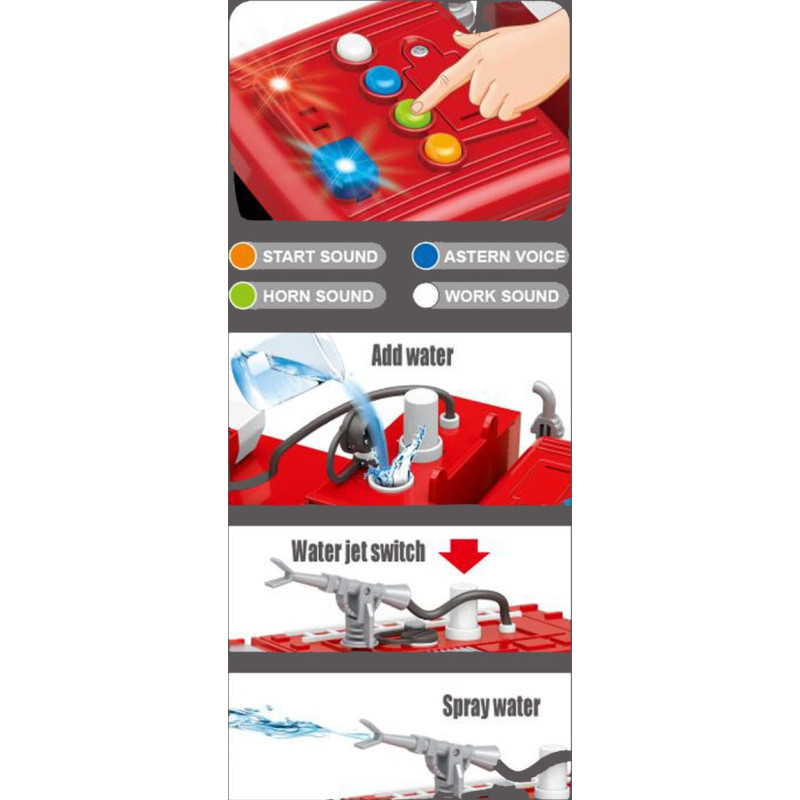 START SOUND
ASTERN VOICE
HORN SOUND
WORK SOUND

Add water

Water jet switch

Spray water