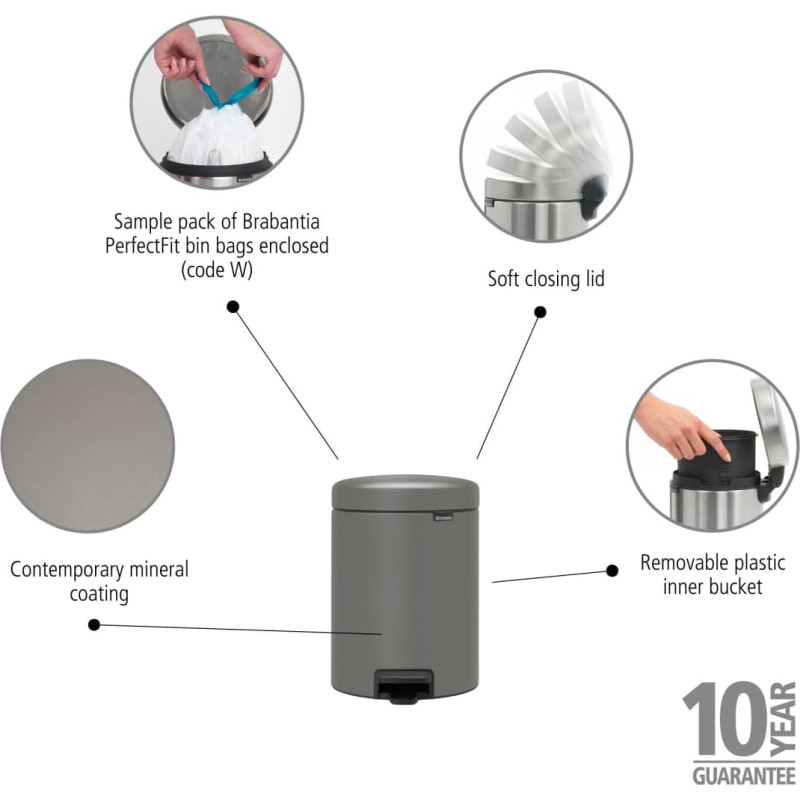 Sample pack of Brabantia PerfectFit bin bags enclosed (code W)

Soft closing lid

Contemporary mineral coating

Removable plastic inner bucket

10 YEAR GUARANTEE