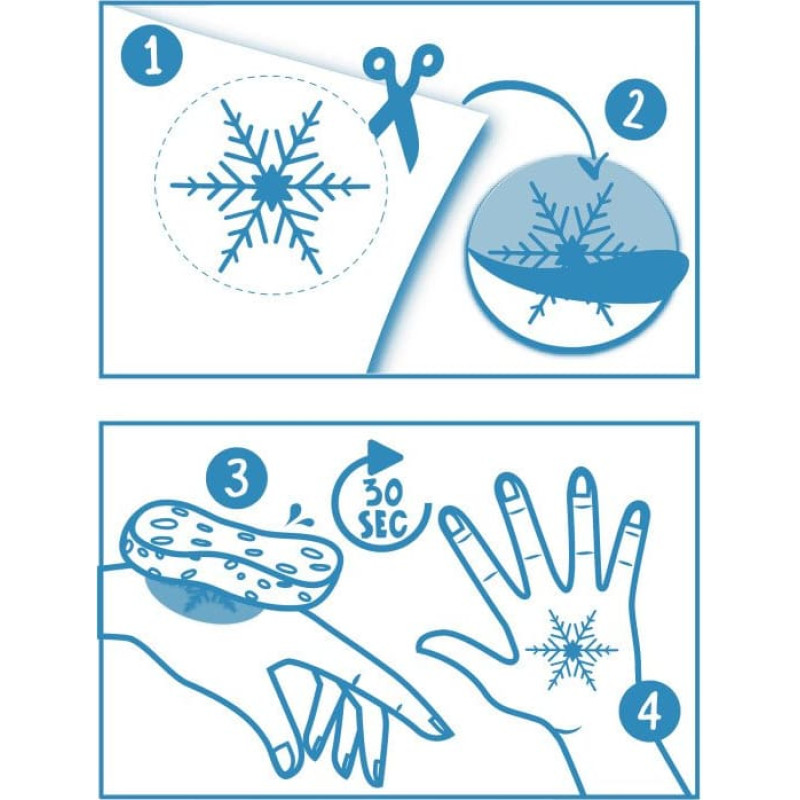 1

2

3

30 SEC

4