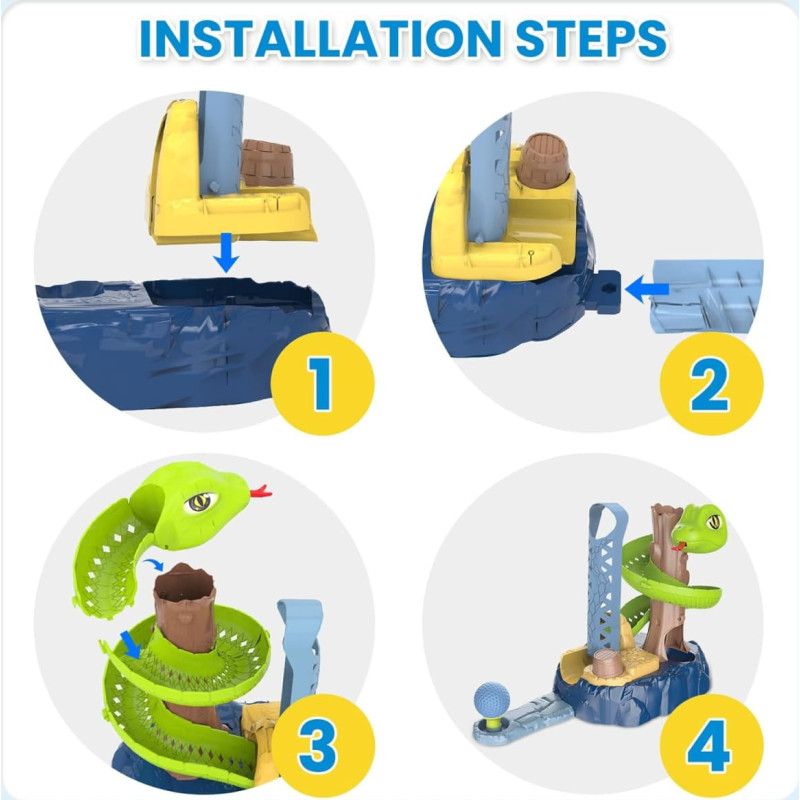 INSTALLATION STEPS

1

2

3

4