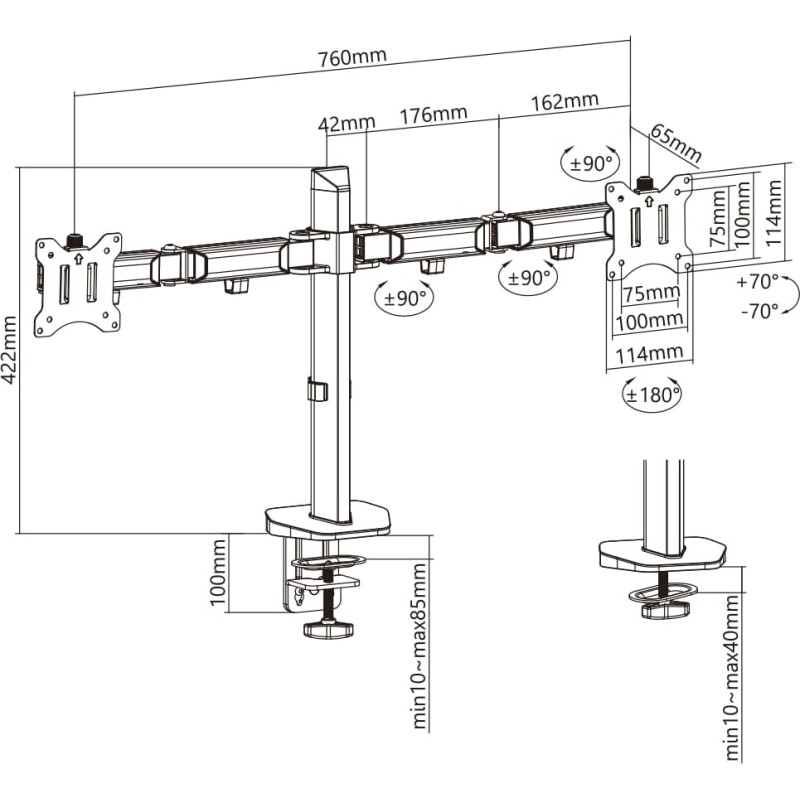 760mm

42mm

176mm

162mm

65mm

±90°

75mm

100mm

114mm

±90°

±90°

+70°

-70°

75mm

100mm

114mm

±180°

422mm

100mm

min10~max85mm

min10~max40mm