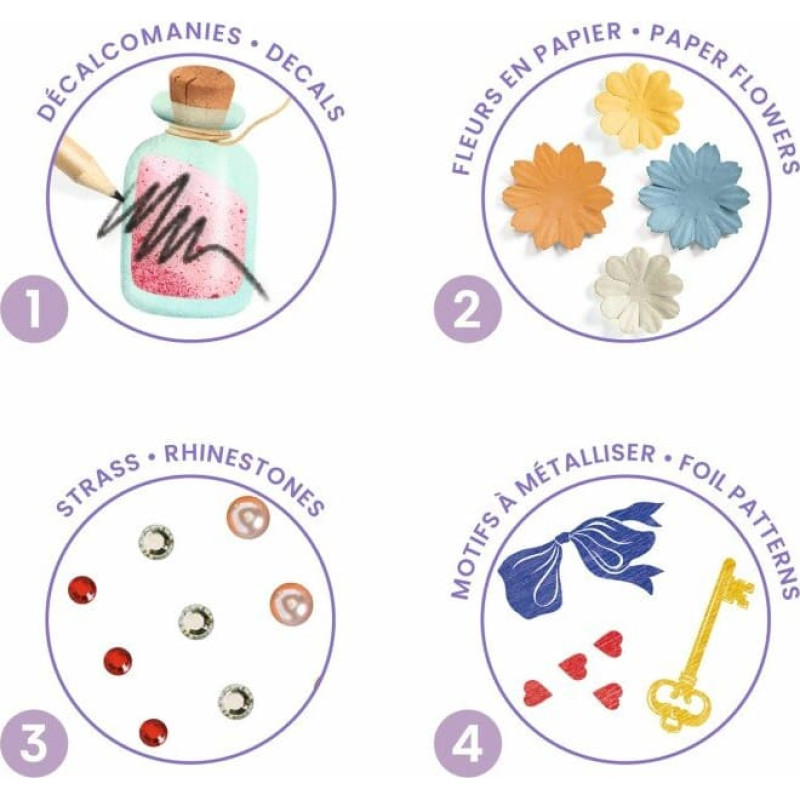 DÉCALCOMANIES • DECALS

1

FLEURS EN PAPIER • PAPER FLOWERS

2

STRASS • RHINESTONES

3

MOTIFS À MÉTALLISER • FOIL PATTERNS

4