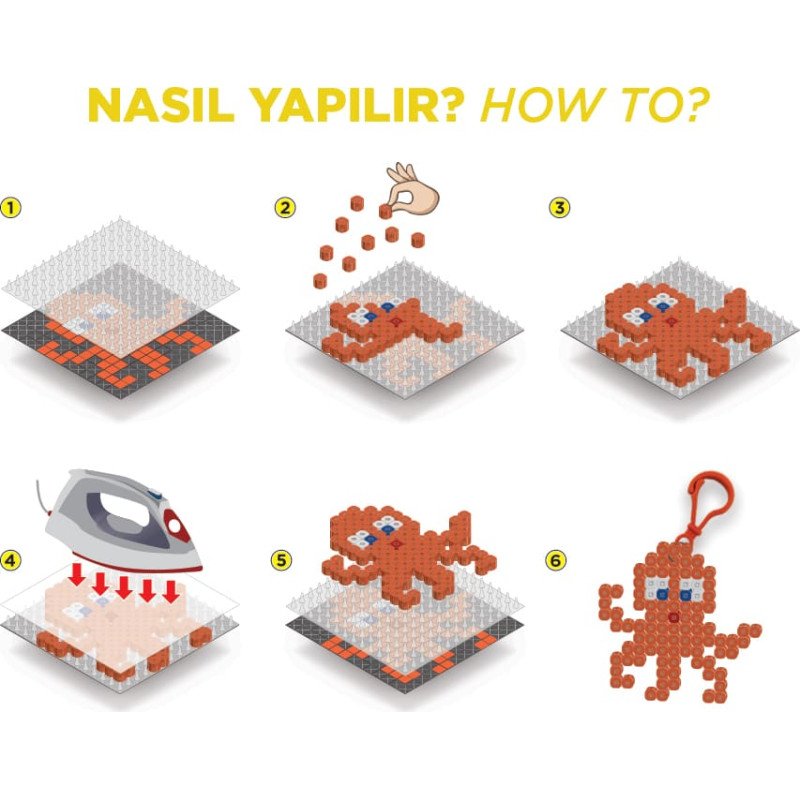 NASIL YAPILIR? HOW TO?

1

2

3

4

5

6