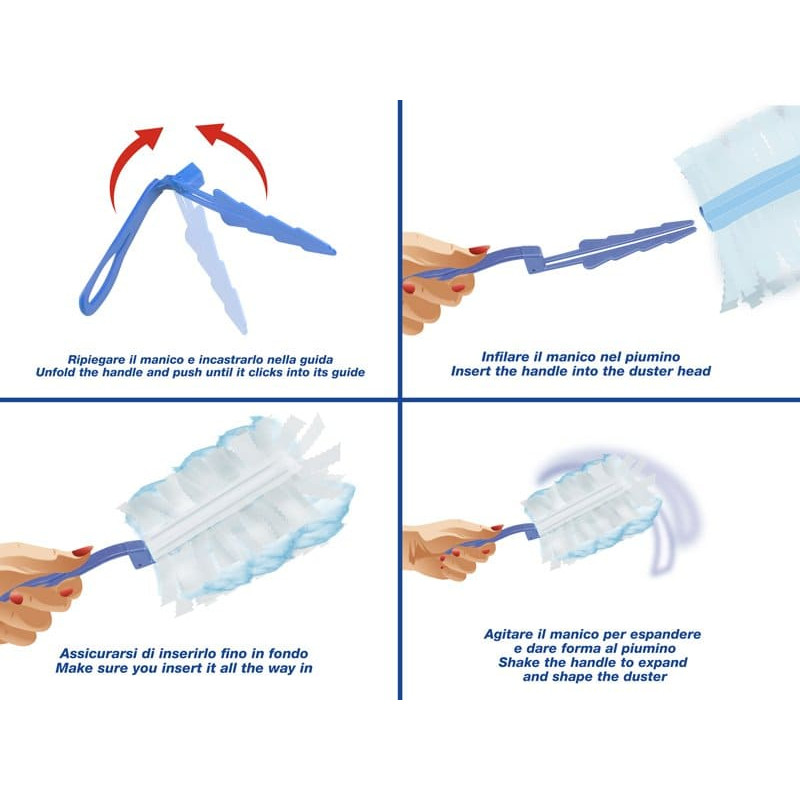 Ripiegare il manico e incastrarlo nella guida
Unfold the handle and push until it clicks into its guide

Infilare il manico nel piumino
Insert the handle into the duster head

Assicurarsi di inserirlo fino in fondo
Make sure you insert it all the way in

Agitare il manico per espandere
e dare forma al piumino
Shake the handle to expand
and shape the duster