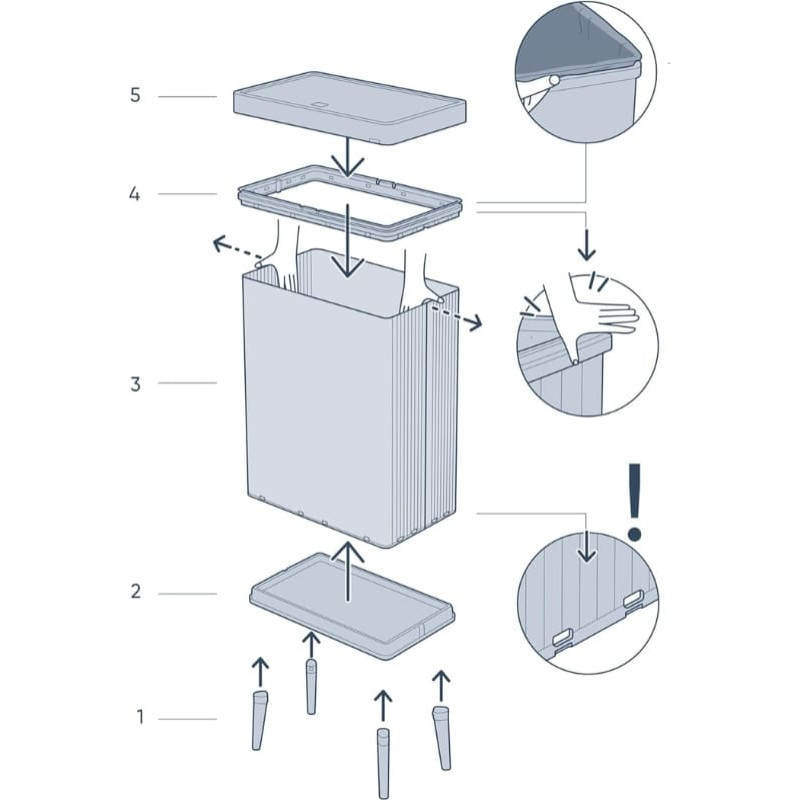 5

4

3

2

1

!