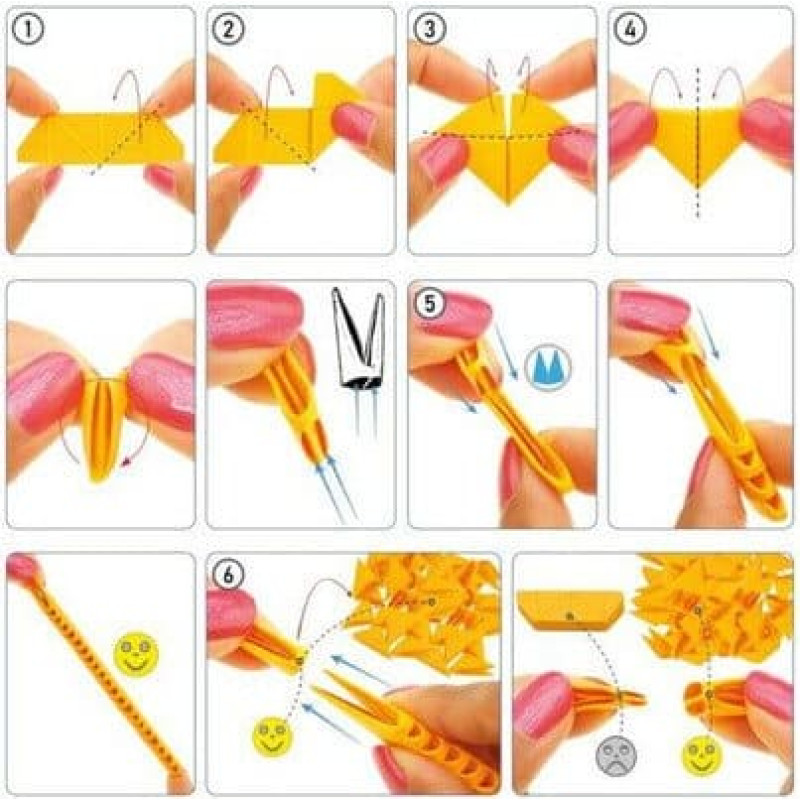 1
2
3
4
5
6