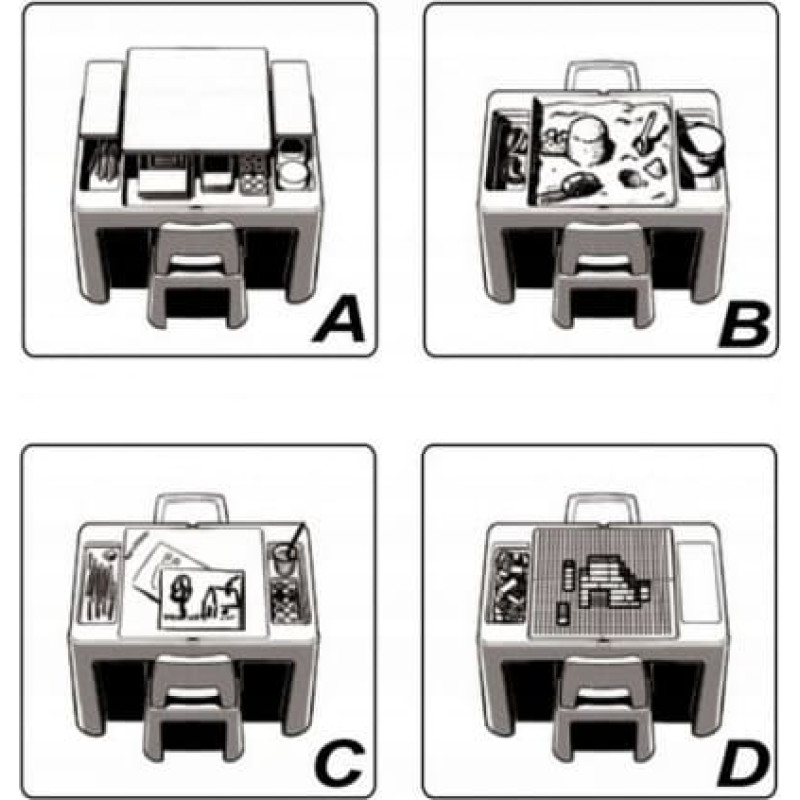 A

B

C

D