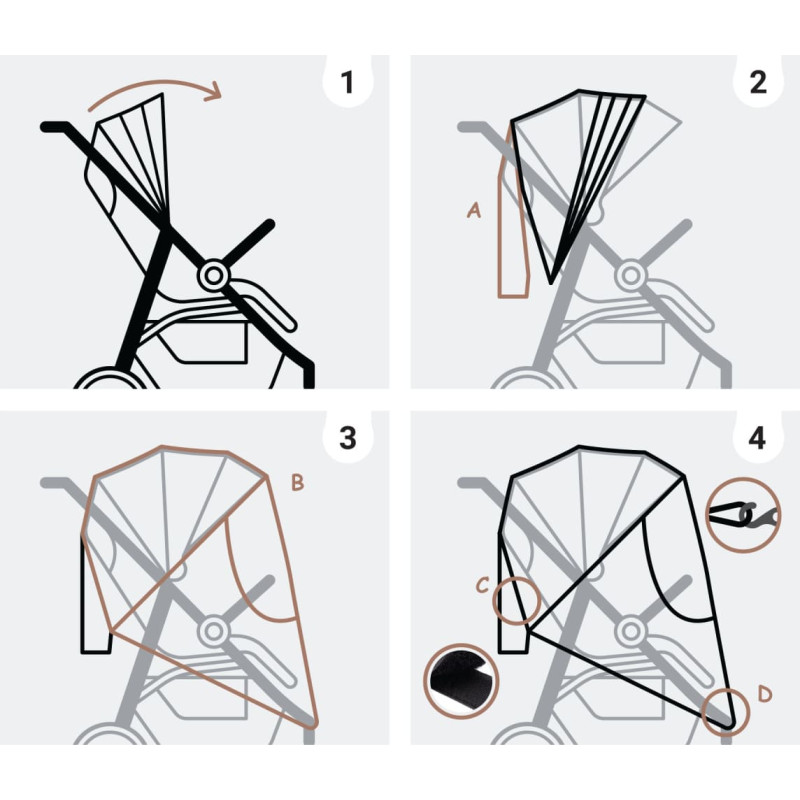 1

2

A

3

B

4

C

D