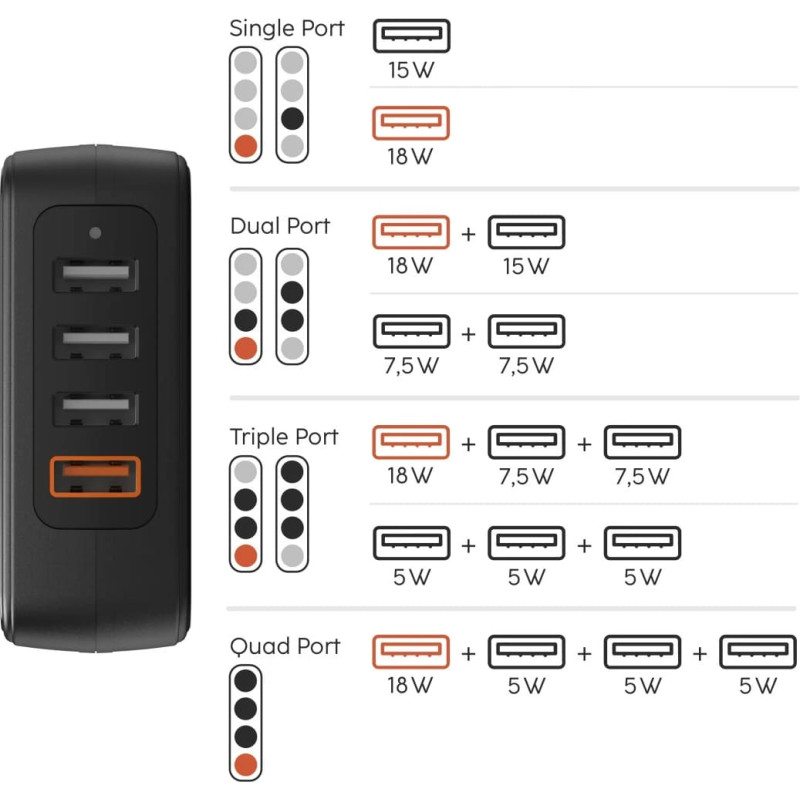 Single Port

15 W

18 W

Dual Port

18 W + 15 W

7,5 W + 7,5 W

Triple Port

18 W + 7,5 W + 7,5 W

5 W + 5 W + 5 W

Quad Port

18 W + 5 W + 5 W + 5 W